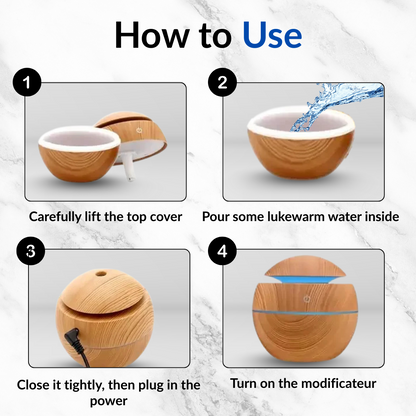 How to Use

1

Carefully lift the top cover

2

Pour some lukewarm water inside

3

Close it tightly, then plug in the power

4

Turn on the modificateur