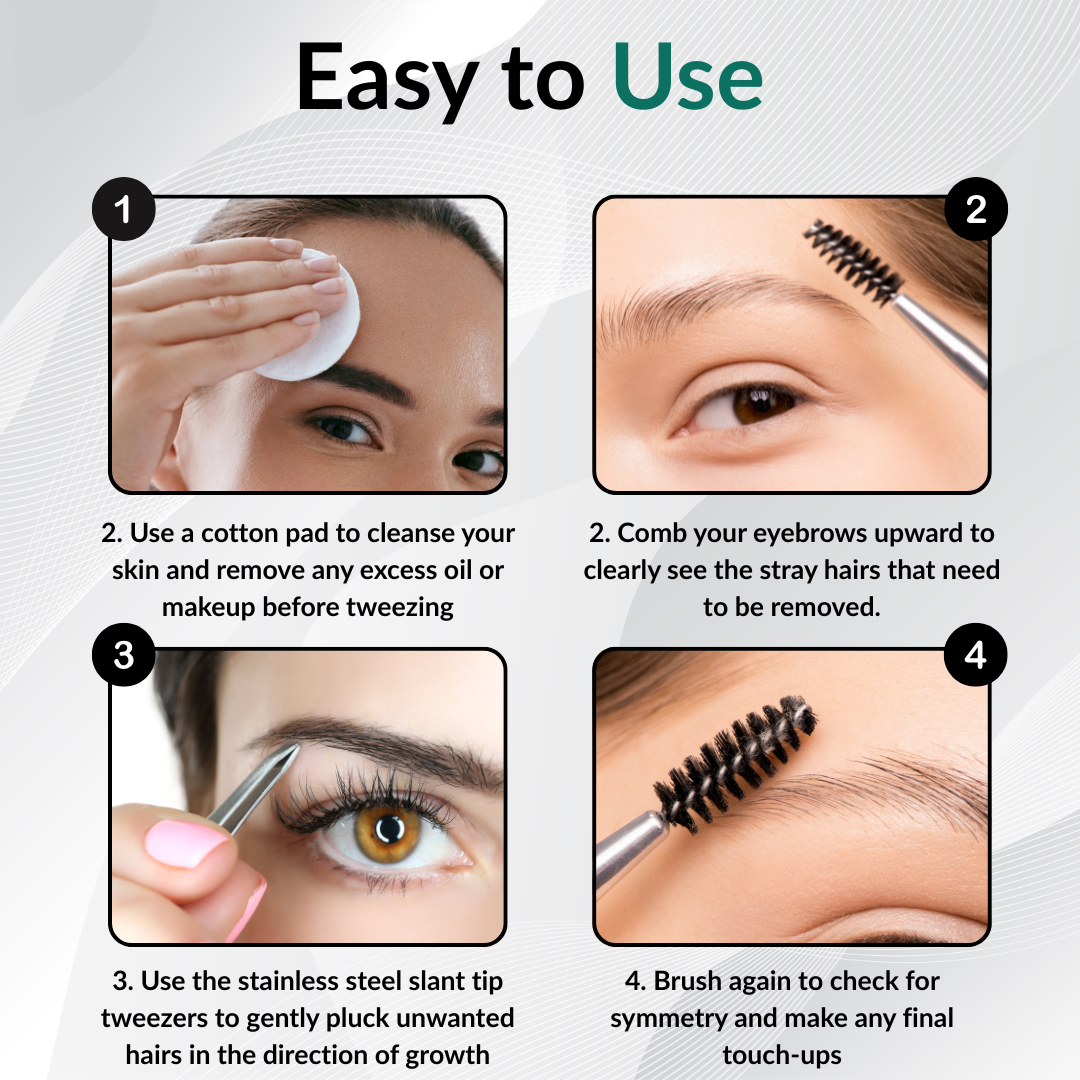 Easy to Use

1

2. Use a cotton pad to cleanse your skin and remove any excess oil or makeup before tweezing

2

2. Comb your eyebrows upward to clearly see the stray hairs that need to be removed.

3

3. Use the stainless steel slant tip tweezers to gently pluck unwanted hairs in the direction of growth

4

4. Brush again to check for symmetry and make any final touch-ups